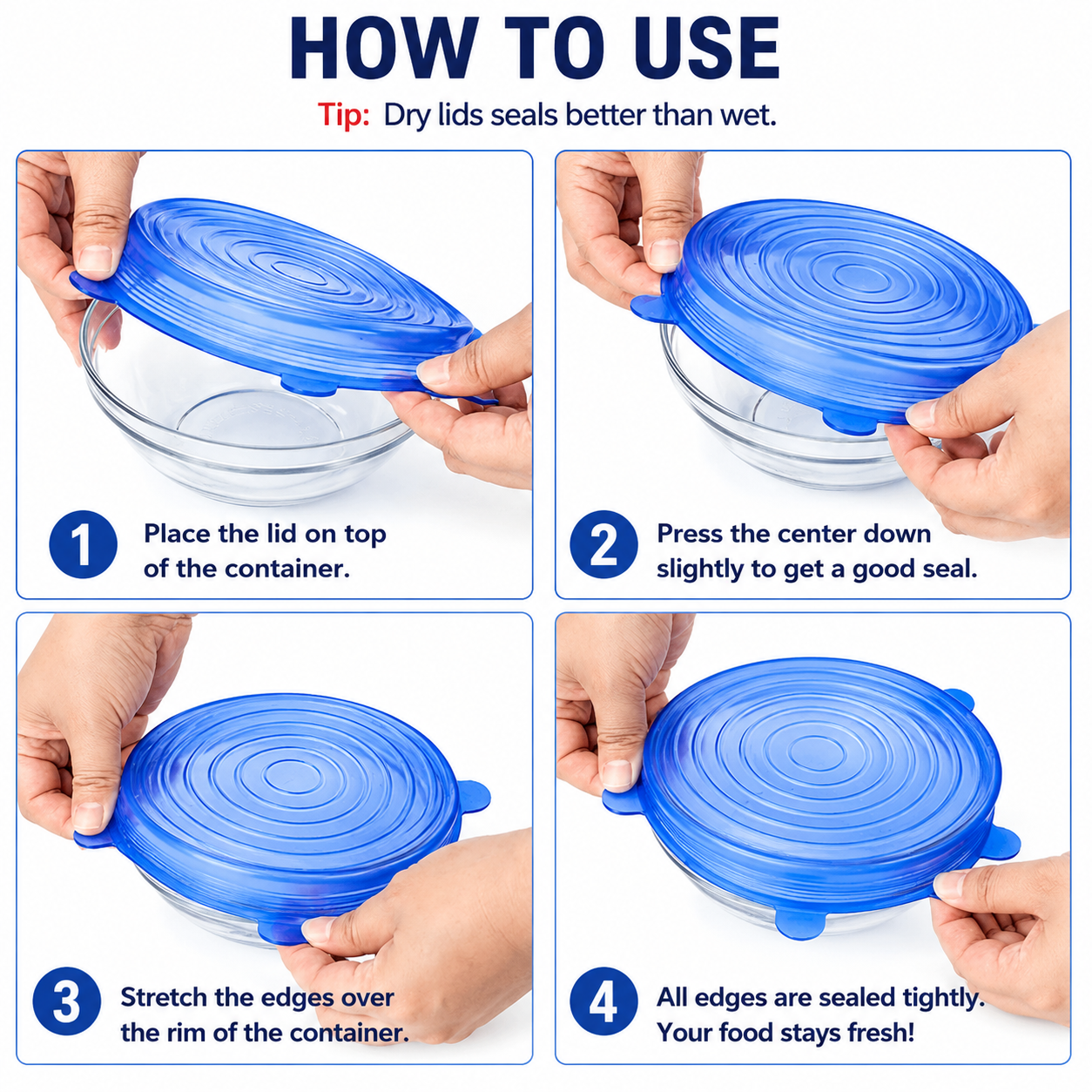 HOW TO USE

Tip: Dry lids seals better than wet.

1 Place the lid on top of the container.

2 Press the center down slightly to get a good seal.

3 Stretch the edges over the rim of the container.

4 All edges are sealed tightly. Your food stays fresh!